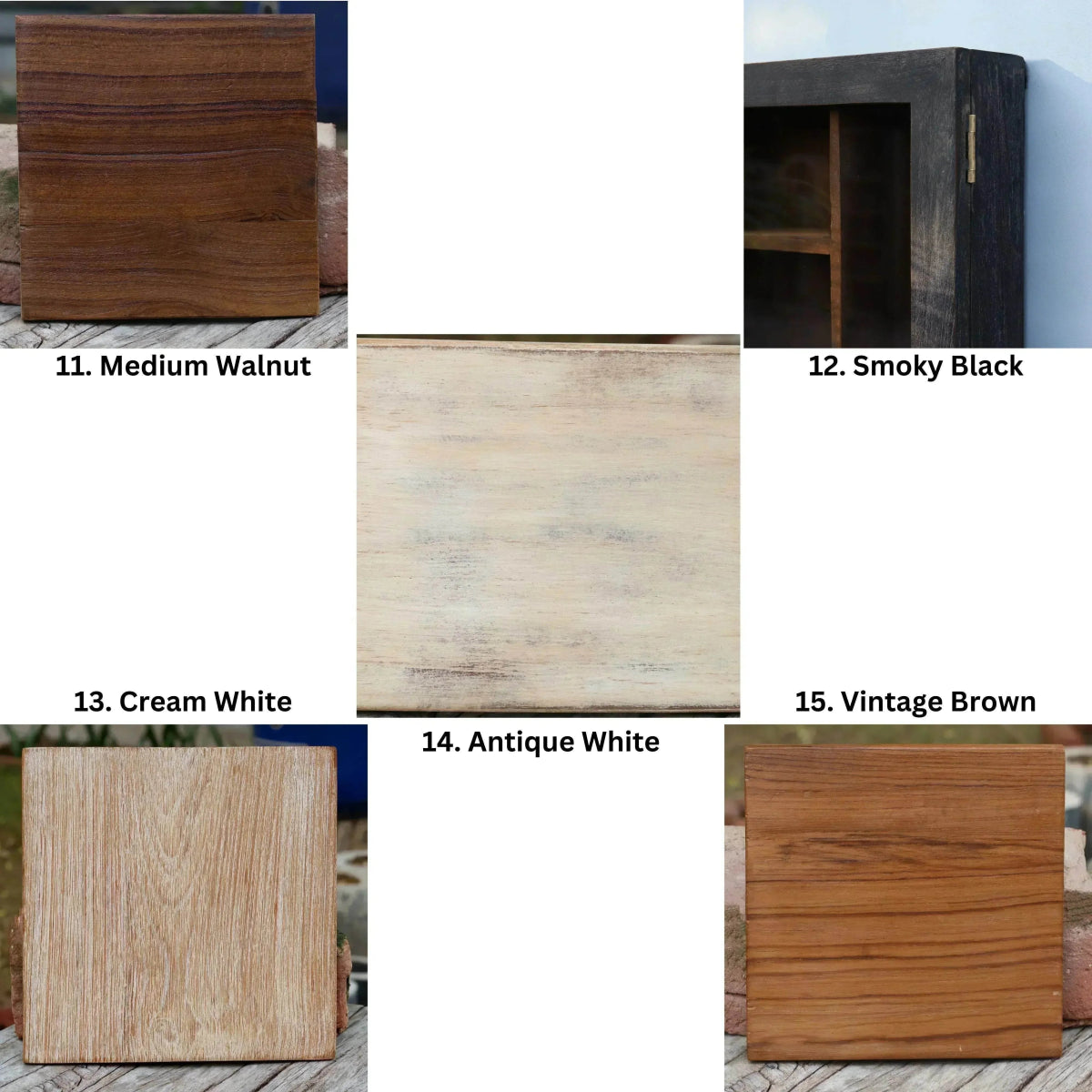 11. Medium Walnut

12. Smoky Black

13. Cream White

14. Antique White

15. Vintage Brown